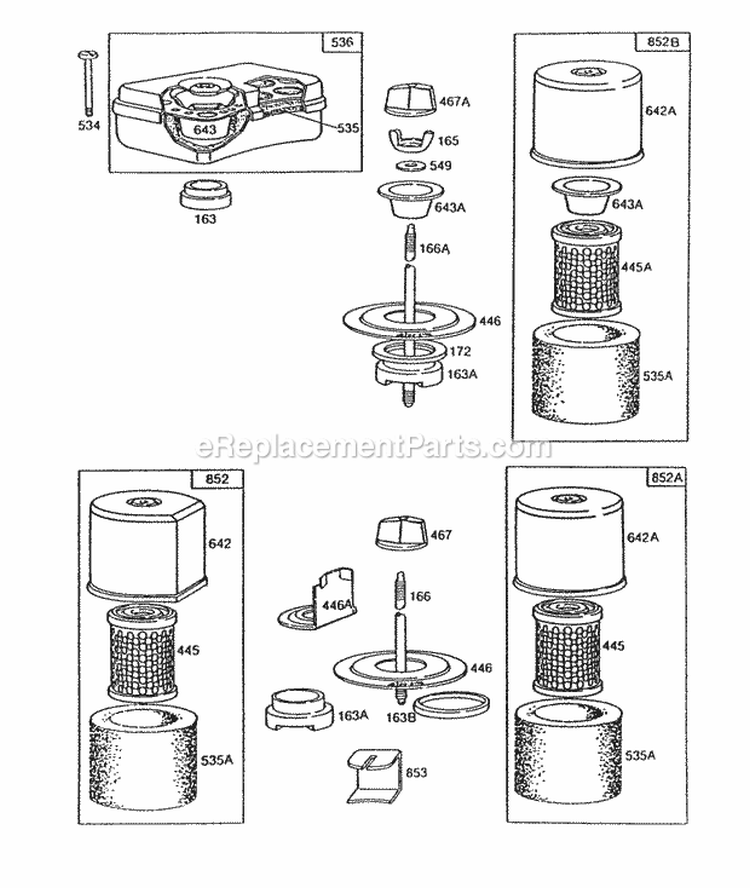 536
534
643
535
163
467A
165
549
643A
166A
446
172
163A
852B
642A
643A
445A
535A
eReplacementParts.com
852
642
445
535A
467
446A
166
446
163A
163B
853
852A
642A
445
535A